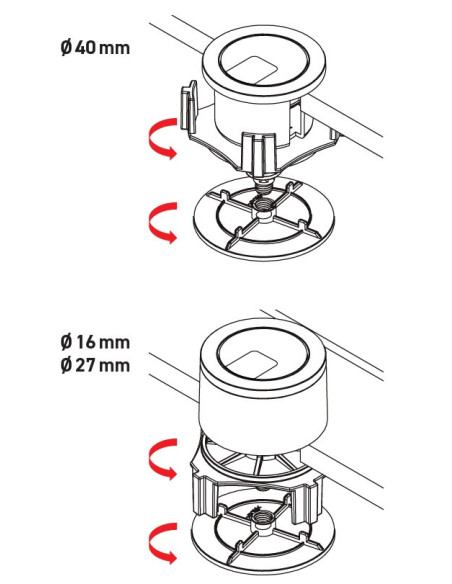 Ø 40 mm

Ø 16 mm
Ø 27 mm