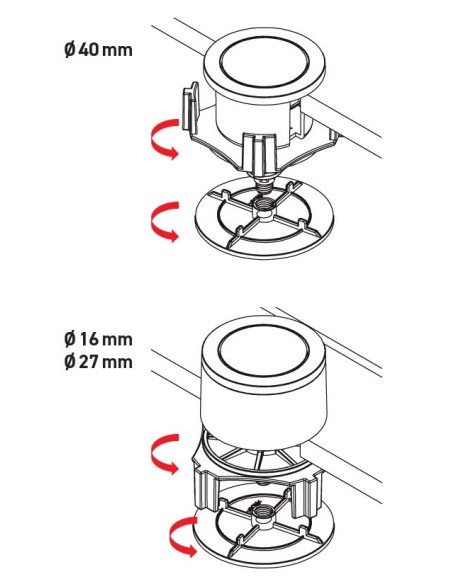 Ø 40 mm

Ø 16 mm
Ø 27 mm