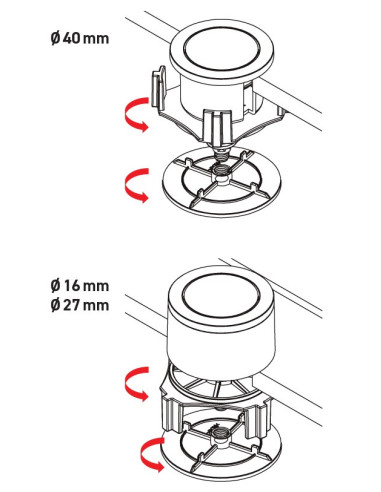 Ø 40 mm

Ø 16 mm
Ø 27 mm